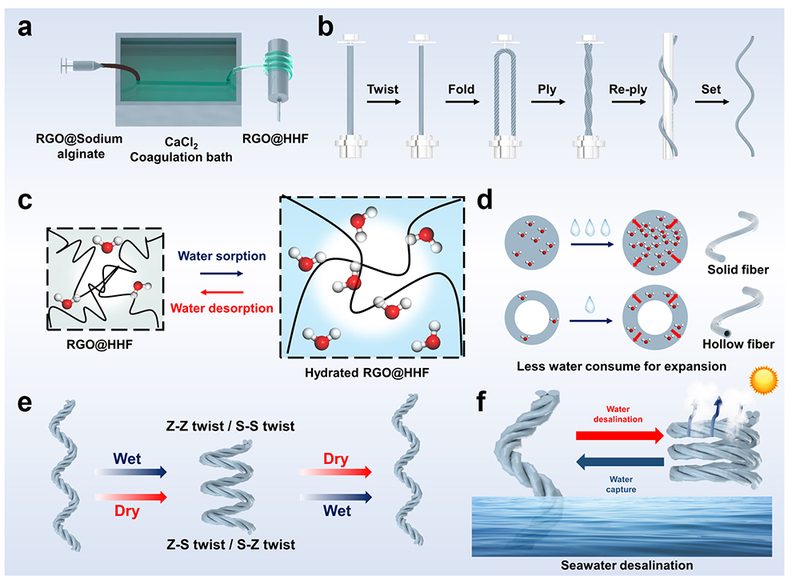 a

RGO@Sodium alginate

$CaCl_2$ Coagulation bath

RGO@HHF

b

Twist

Fold

Ply

Re-ply

Set

c

Water sorption

Water desorption

RGO@HHF

Hydrated RGO@HHF

d

Solid fiber

Hollow fiber

Less water consume for expansion

e

Z-Z twist / S-S twist

Wet

Dry

Dry

Wet

Z-S twist / S-Z twist

f

Water desalination

Water capture

Seawater desalination